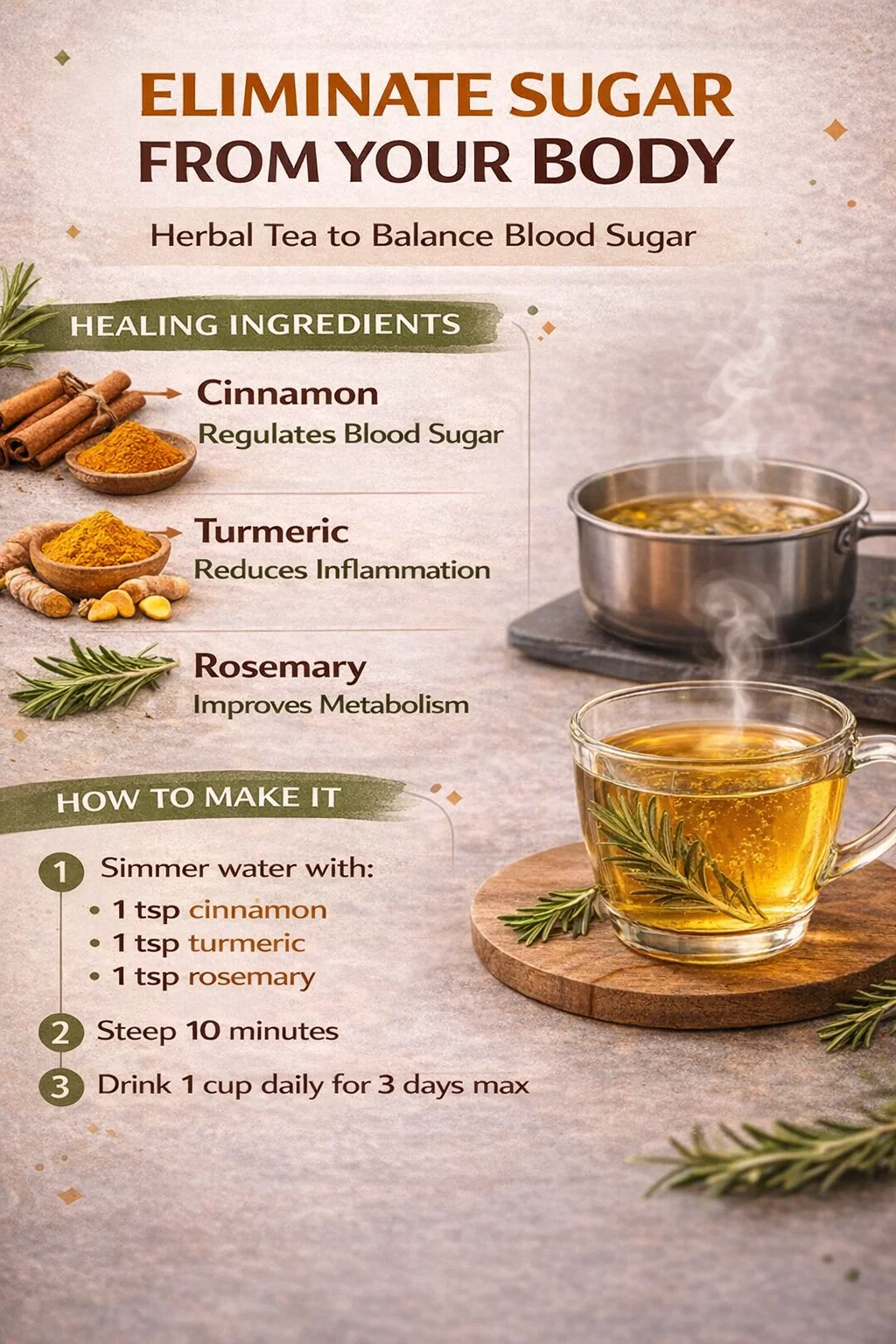 ELIMINATE SUGAR FROM YOUR BODY

Herbal Tea to Balance Blood Sugar

HEALING INGREDIENTS

Cinnamon
Regulates Blood Sugar

Turmeric
Reduces Inflammation

Rosemary
Improves Metabolism

HOW TO MAKE IT

1 Simmer water with:
• 1 tsp cinnamon
• 1 tsp turmeric
• 1 tsp rosemary

2 Steep 10 minutes

3 Drink 1 cup daily for 3 days max