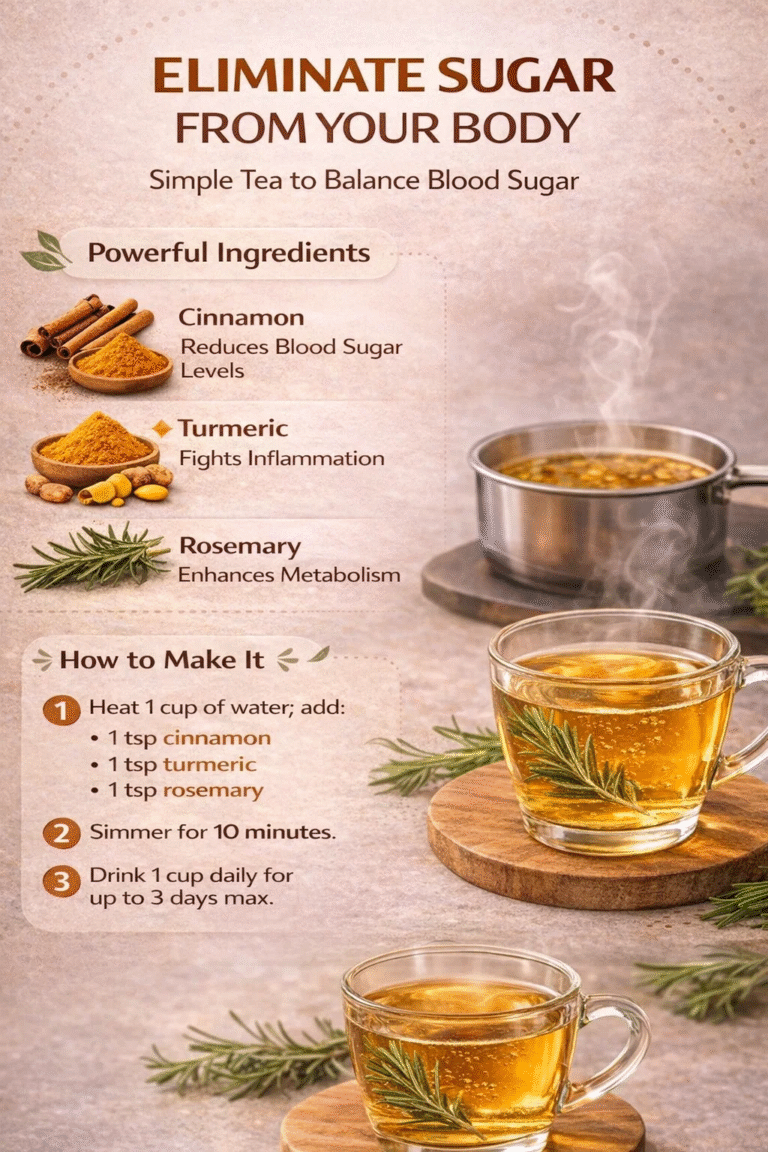 ELIMINATE SUGAR FROM YOUR BODY

Simple Tea to Balance Blood Sugar

Powerful Ingredients

Cinnamon
Reduces Blood Sugar Levels

Turmeric
Fights Inflammation

Rosemary
Enhances Metabolism

How to Make It

1 Heat 1 cup of water; add:
• 1 tsp cinnamon
• 1 tsp turmeric
• 1 tsp rosemary

2 Simmer for 10 minutes.

3 Drink 1 cup daily for up to 3 days max.