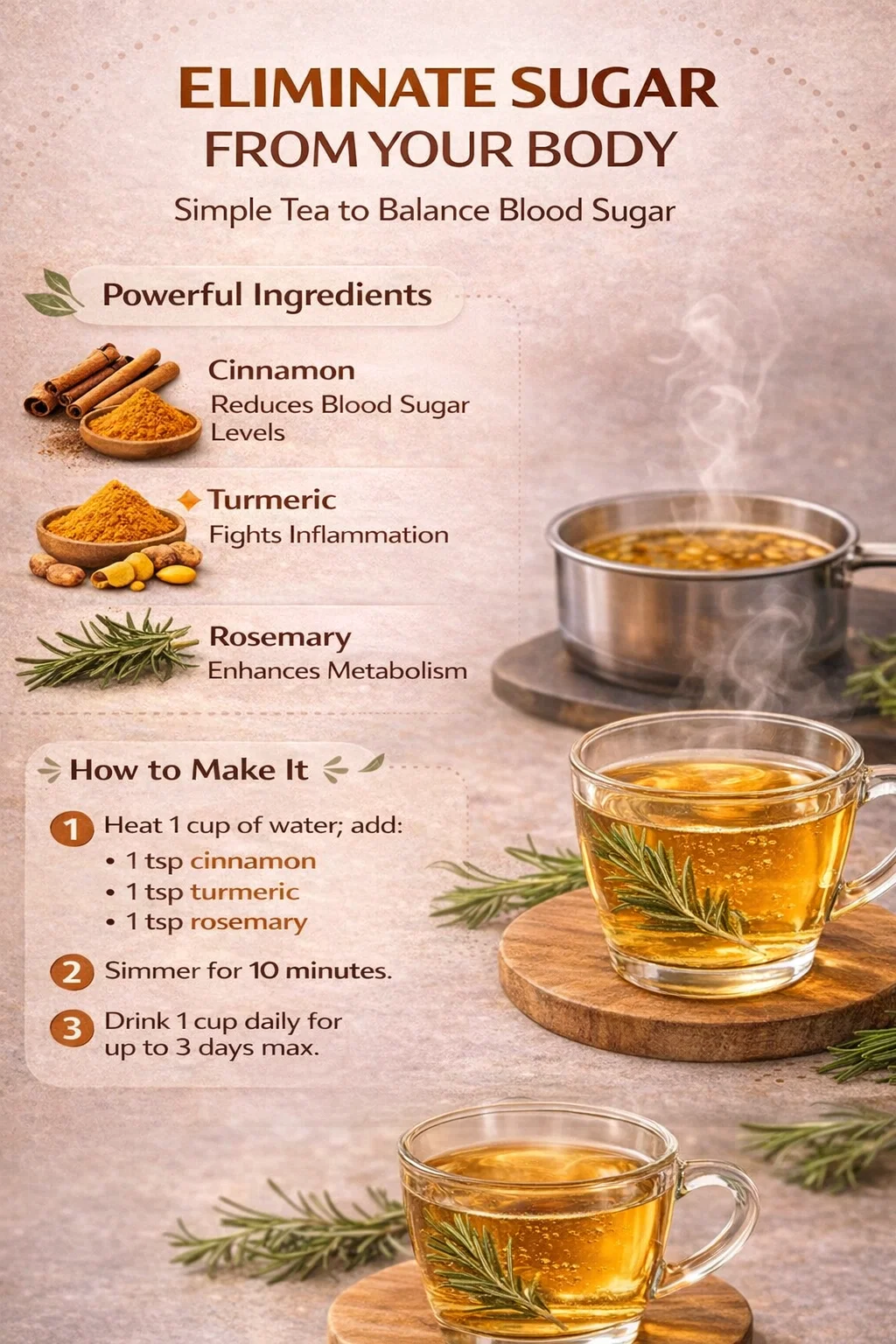 ELIMINATE SUGAR
FROM YOUR BODY

Simple Tea to Balance Blood Sugar

Powerful Ingredients

Cinnamon
Reduces Blood Sugar Levels

Turmeric
Fights Inflammation

Rosemary
Enhances Metabolism

How to Make It

1 Heat 1 cup of water; add:
• 1 tsp cinnamon
• 1 tsp turmeric
• 1 tsp rosemary

2 Simmer for 10 minutes.

3 Drink 1 cup daily for up to 3 days max.