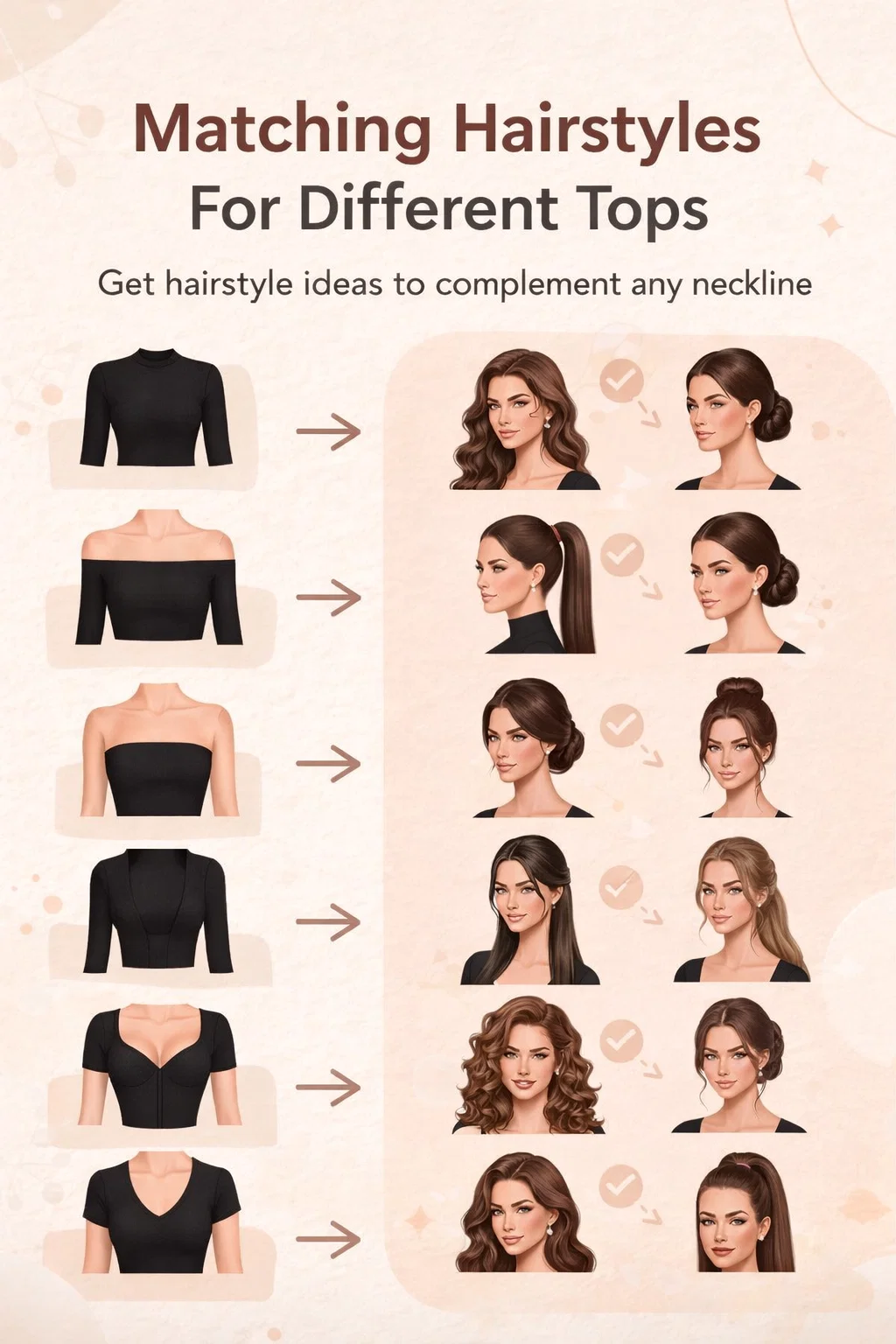 Matching Hairstyles For Different Tops

Get hairstyle ideas to complement any neckline