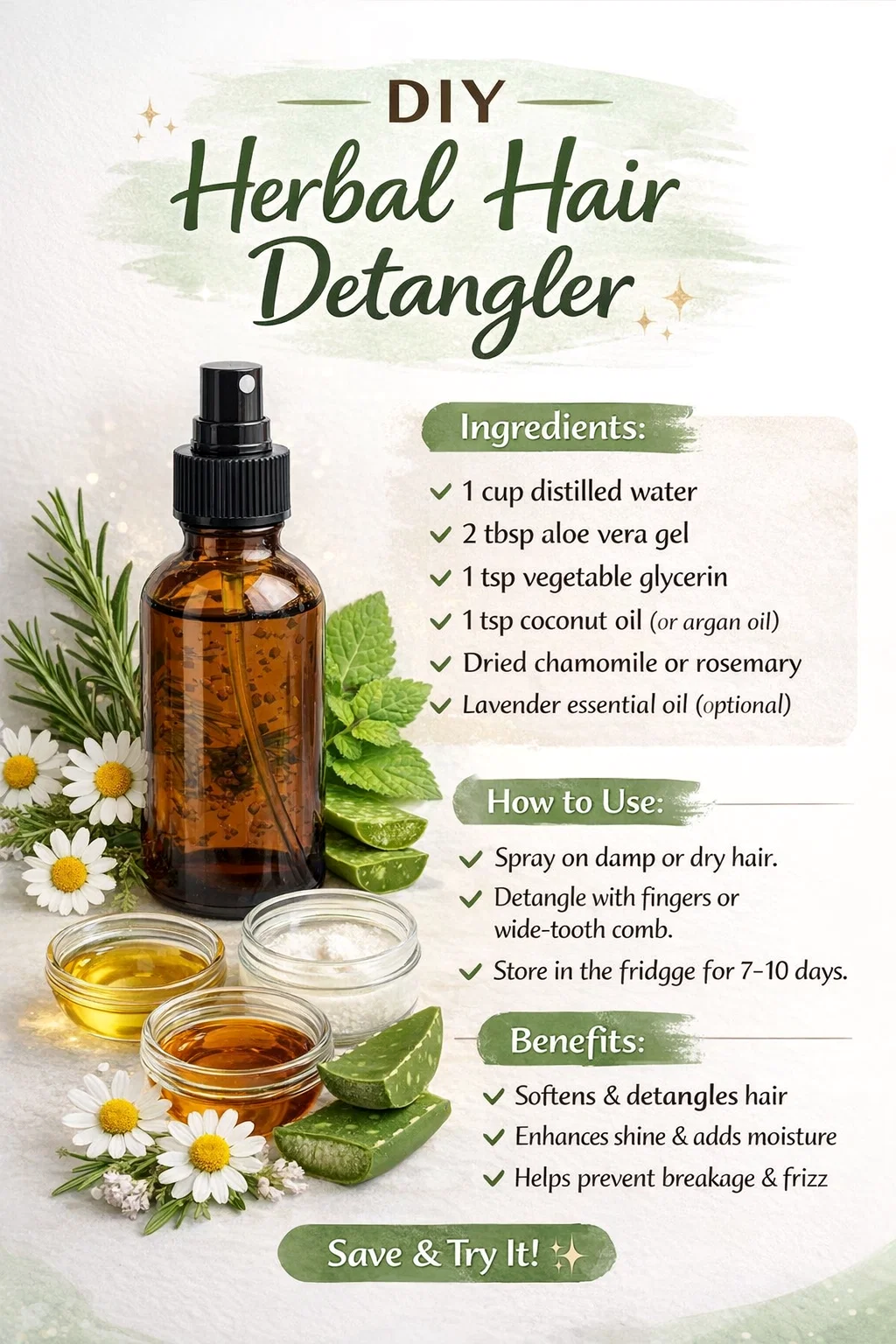 DIY
Herbal Hair Detangler

Ingredients:
✓ 1 cup distilled water
✓ 2 tbsp aloe vera gel
✓ 1 tsp vegetable glycerin
✓ 1 tsp coconut oil (or argan oil)
✓ Dried chamomile or rosemary
✓ Lavender essential oil (optional)

How to Use:
✓ Spray on damp or dry hair.
✓ Detangle with fingers or wide-tooth comb.
✓ Store in the fridge for 7-10 days.

Benefits:
✓ Softens & detangles hair
✓ Enhances shine & adds moisture
✓ Helps prevent breakage & frizz

Save & Try It!