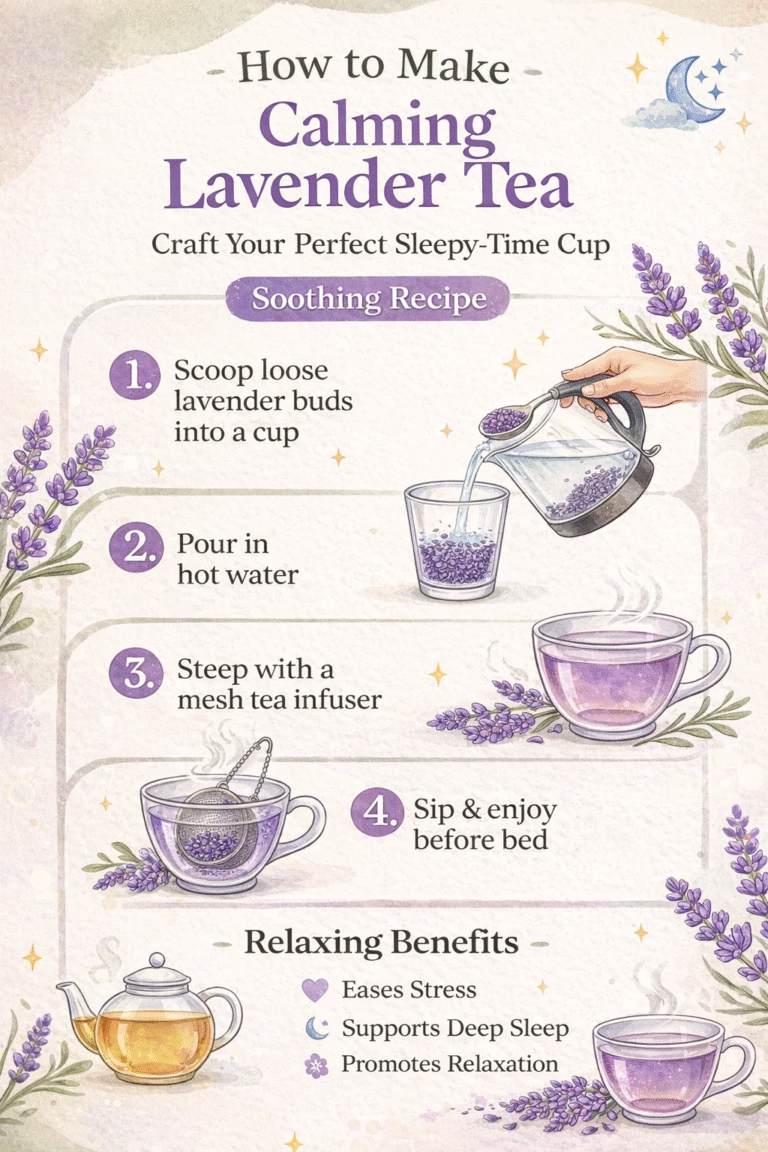 How to Make
Calming Lavender Tea
Craft Your Perfect Sleepy-Time Cup

Soothing Recipe

1. Scoop loose lavender buds into a cup

2. Pour in hot water

3. Steep with a mesh tea infuser

4. Sip & enjoy before bed

Relaxing Benefits
Eases Stress
Supports Deep Sleep
Promotes Relaxation