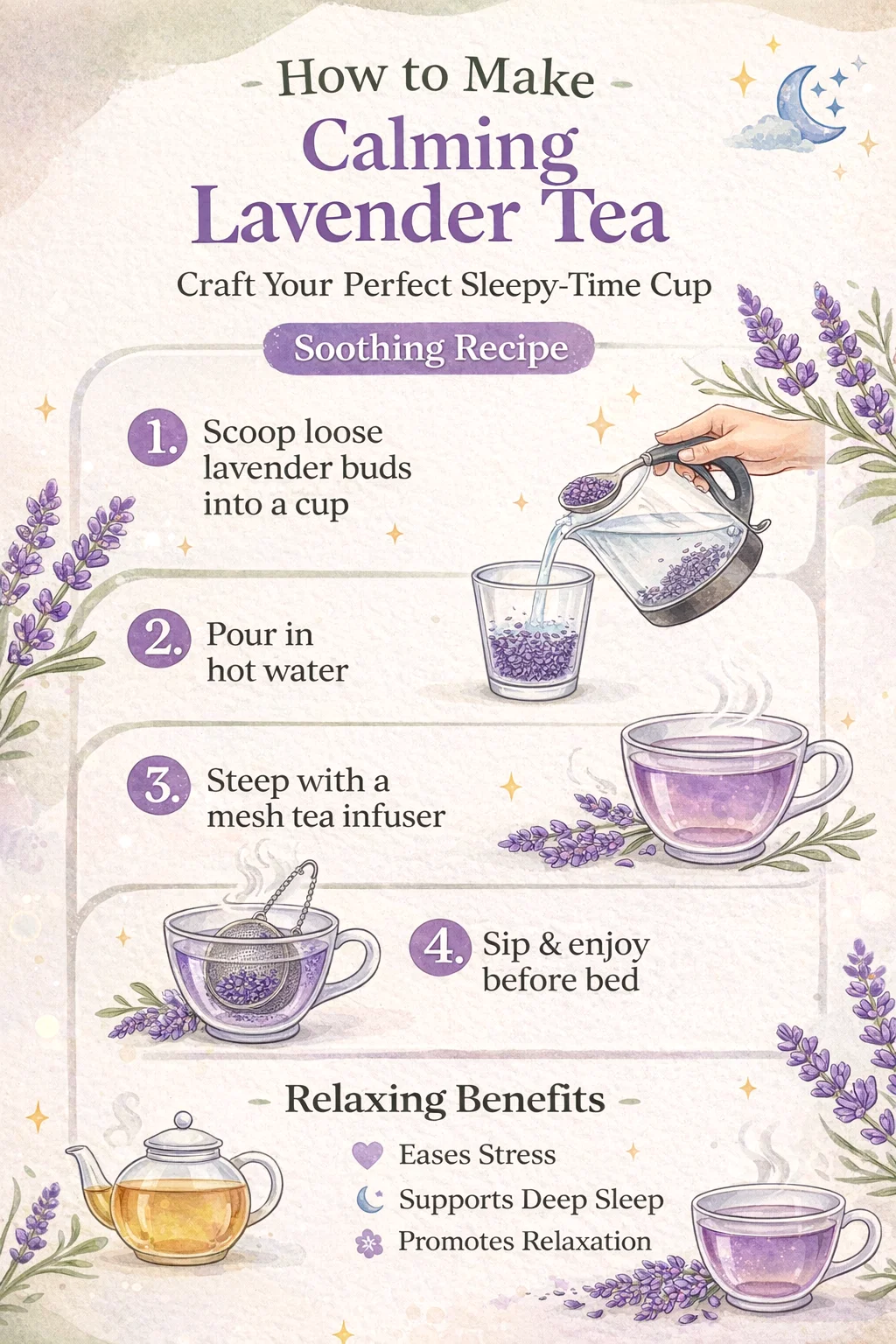 How to Make
Calming Lavender Tea

Craft Your Perfect Sleepy-Time Cup

Soothing Recipe

1. Scoop loose lavender buds into a cup

2. Pour in hot water

3. Steep with a mesh tea infuser

4. Sip & enjoy before bed

Relaxing Benefits

Eases Stress

Supports Deep Sleep

Promotes Relaxation