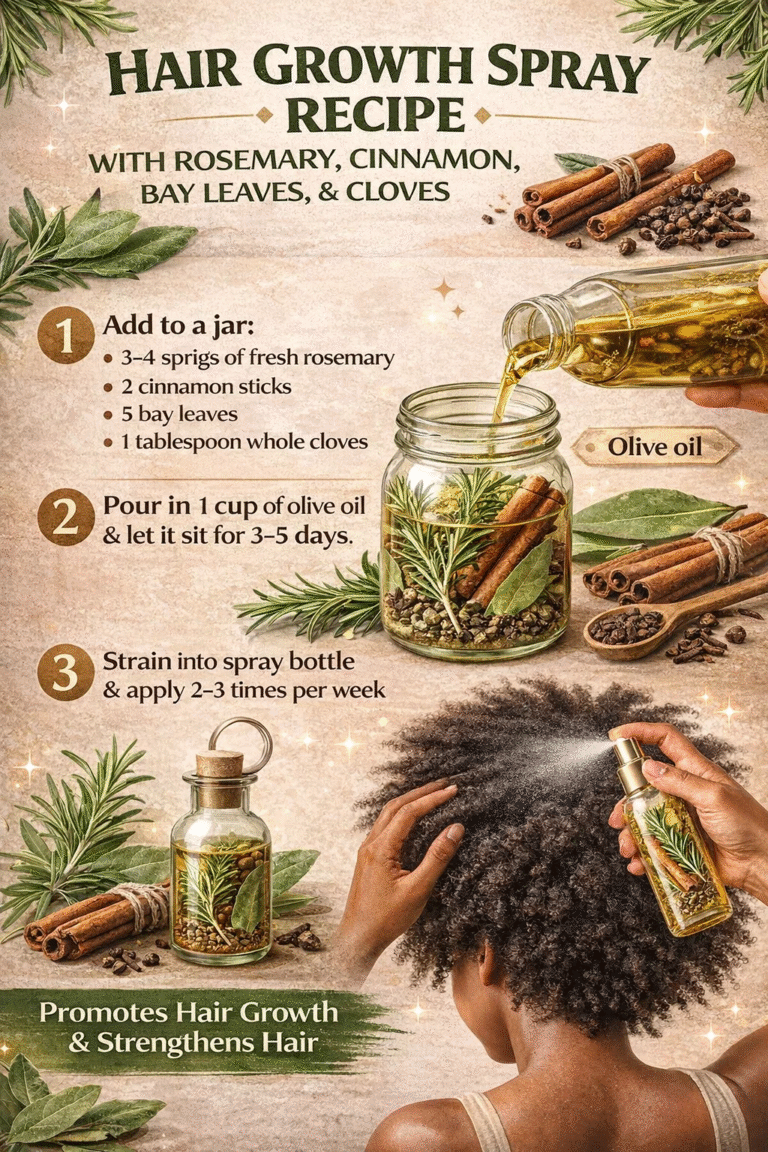 HAIR GROWTH SPRAY RECIPE

WITH ROSEMARY, CINNAMON, BAY LEAVES, & CLOVES

1 Add to a jar:
• 3–4 sprigs of fresh rosemary
• 2 cinnamon sticks
• 5 bay leaves
• 1 tablespoon whole cloves

Olive oil

2 Pour in 1 cup of olive oil & let it sit for 3–5 days.

3 Strain into spray bottle & apply 2–3 times per week

Promotes Hair Growth & Strengthens Hair