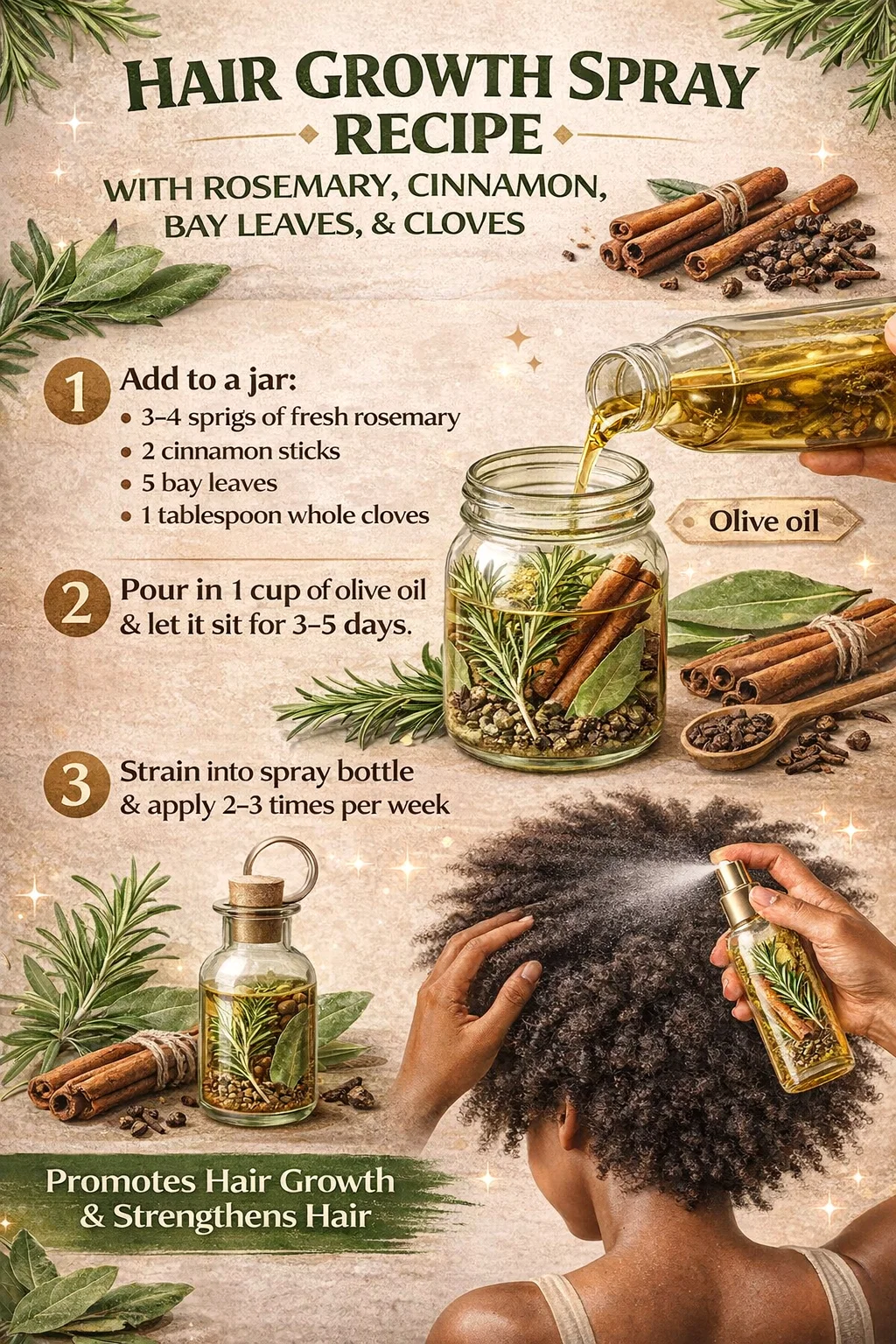 HAIR GROWTH SPRAY RECIPE

WITH ROSEMARY, CINNAMON, BAY LEAVES, & CLOVES

1 Add to a jar:
• 3–4 sprigs of fresh rosemary
• 2 cinnamon sticks
• 5 bay leaves
• 1 tablespoon whole cloves

Olive oil

2 Pour in 1 cup of olive oil & let it sit for 3–5 days.

3 Strain into spray bottle & apply 2–3 times per week

Promotes Hair Growth & Strengthens Hair