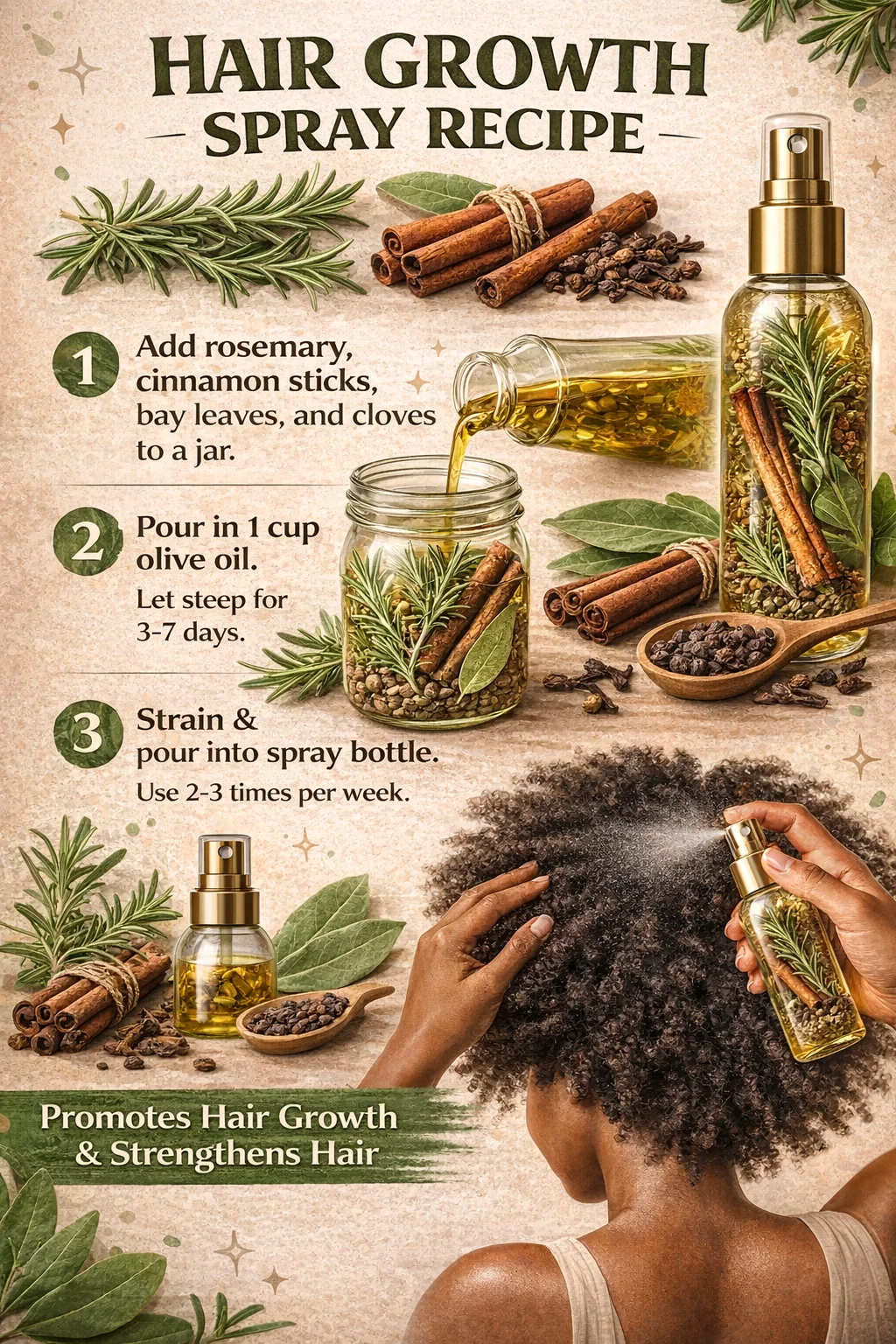 HAIR GROWTH
SPRAY RECIPE

1 Add rosemary, cinnamon sticks, bay leaves, and cloves to a jar.

2 Pour in 1 cup olive oil.
Let steep for 3-7 days.

3 Strain & pour into spray bottle.
Use 2-3 times per week.

Promotes Hair Growth & Strengthens Hair