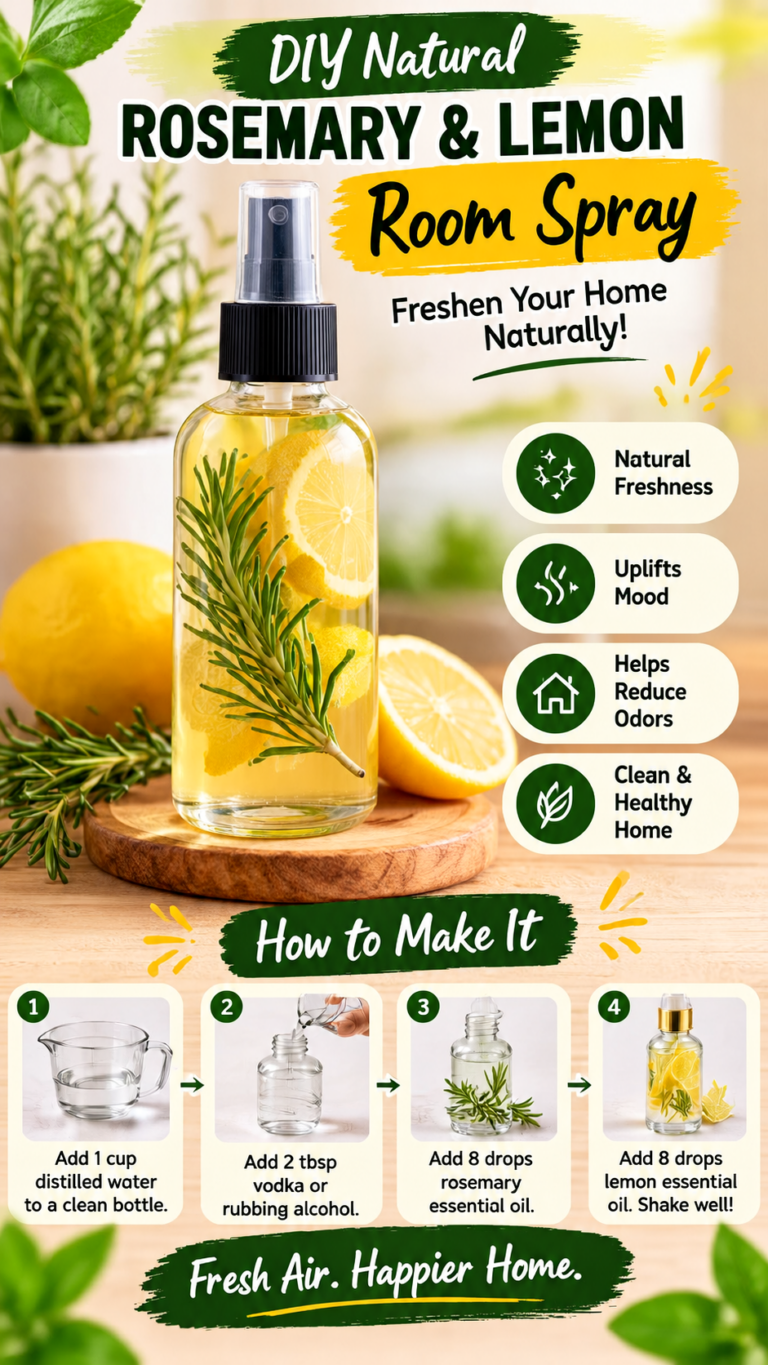 DIY Natural
ROSEMARY & LEMON
Room Spray

Freshen Your Home Naturally!

Natural Freshness

Uplifts Mood

Helps Reduce Odors

Clean & Healthy Home

How to Make It

1
Add 1 cup distilled water to a clean bottle.

2
Add 2 tbsp vodka or rubbing alcohol.

3
Add 8 drops rosemary essential oil.

4
Add 8 drops lemon essential oil. Shake well!

Fresh Air. Happier Home.